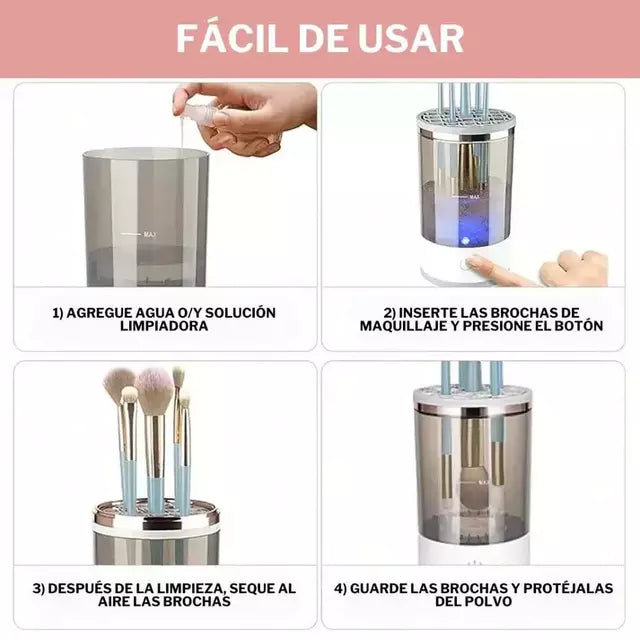 FÁCIL DE USAR

MAX

1) AGREGUE AGUA O/Y SOLUCIÓN LIMPIADORA

MAX

2) INSERTE LAS BROCHAS DE MAQUILLAJE Y PRESIONE EL BOTÓN

3) DESPUÉS DE LA LIMPIEZA, SEQUE AL AIRE LAS BROCHAS

MAX

4) GUARDE LAS BROCHAS Y PROTÉJALAS DEL POLVO